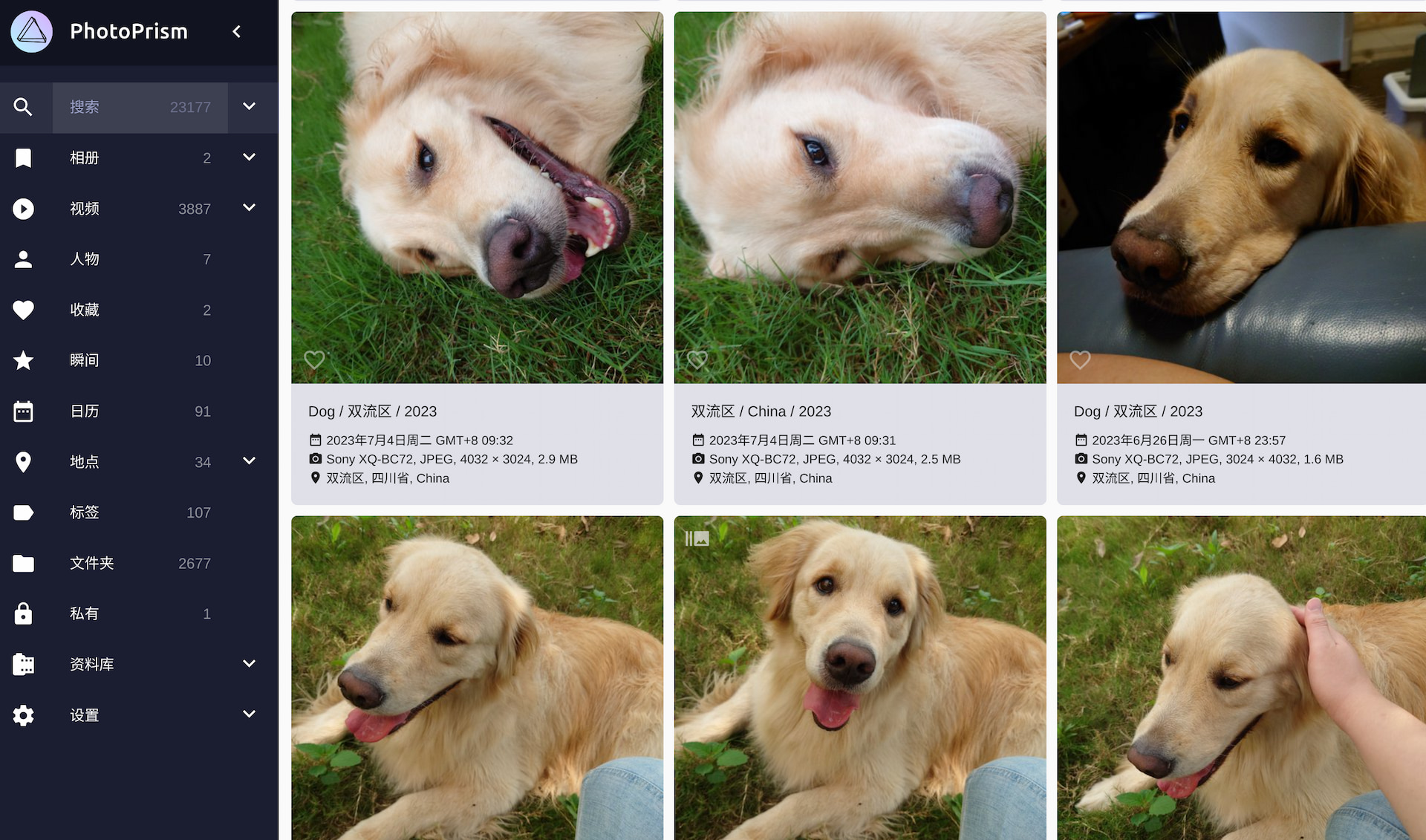 PhotoPrism

搜索 23177
相册 2
视频 3887
人物 7
收藏 2
瞬间 10
日历 91
地点 34
标签 107
文件夹 2677
私有 1
资料库
设置

Dog / 双流区 / 2023
2023年7月4日周二 GMT+8 09:32
Sony XQ-BC72, JPEG, 4032 × 3024, 2.9 MB
双流区, 四川省, China

双流区 / China / 2023
2023年7月4日周二 GMT+8 09:31
Sony XQ-BC72, JPEG, 4032 × 3024, 2.5 MB
双流区, 四川省, China

Dog / 双流区 / 2023
2023年6月26日周一 GMT+8 23:57
Sony XQ-BC72, JPEG, 3024 × 4032, 1.6 MB
双流区, 四川省, China